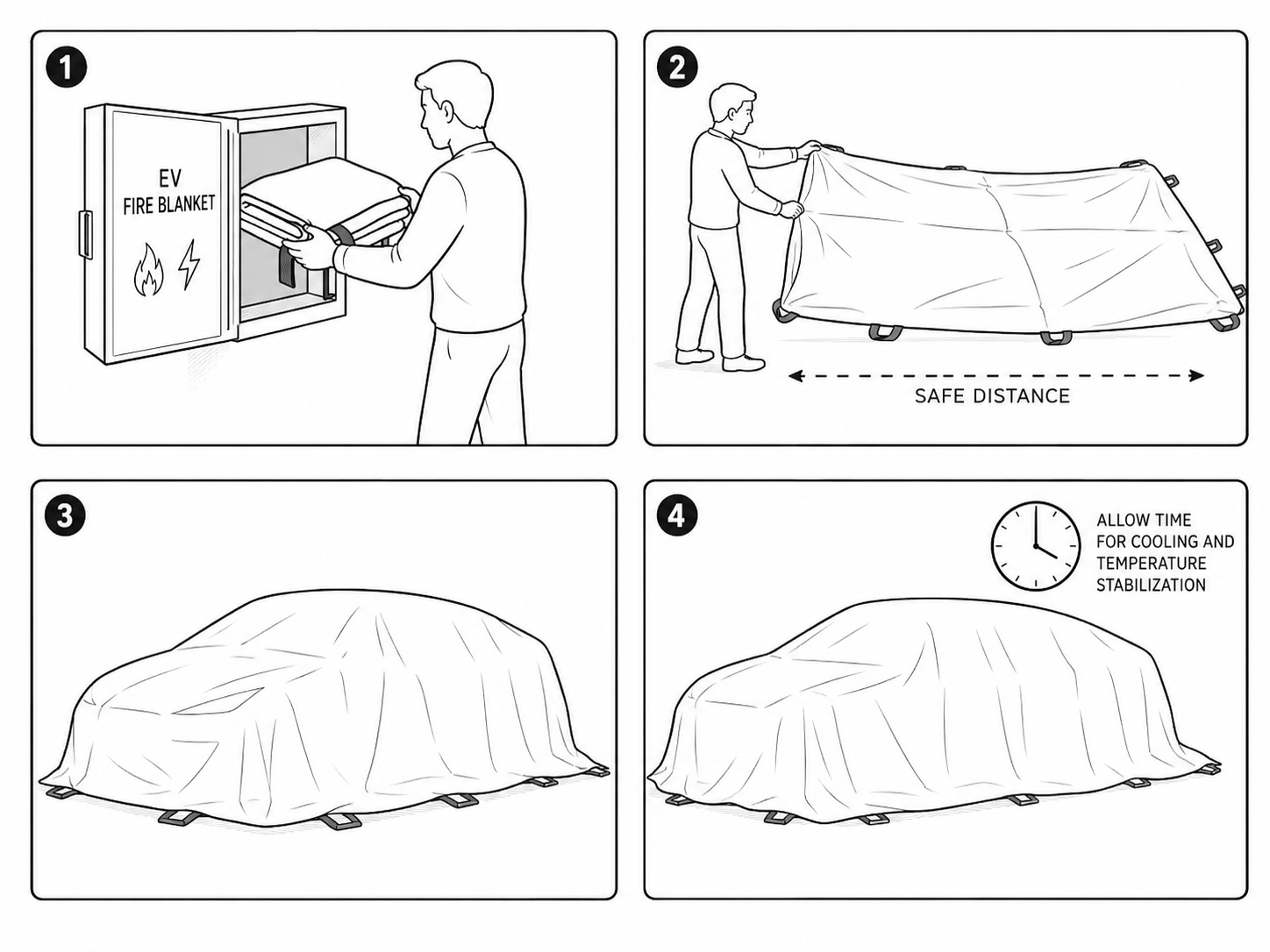 1

EV
FIRE BLANKET

2

SAFE DISTANCE

3

4

ALLOW TIME FOR COOLING AND TEMPERATURE STABILIZATION